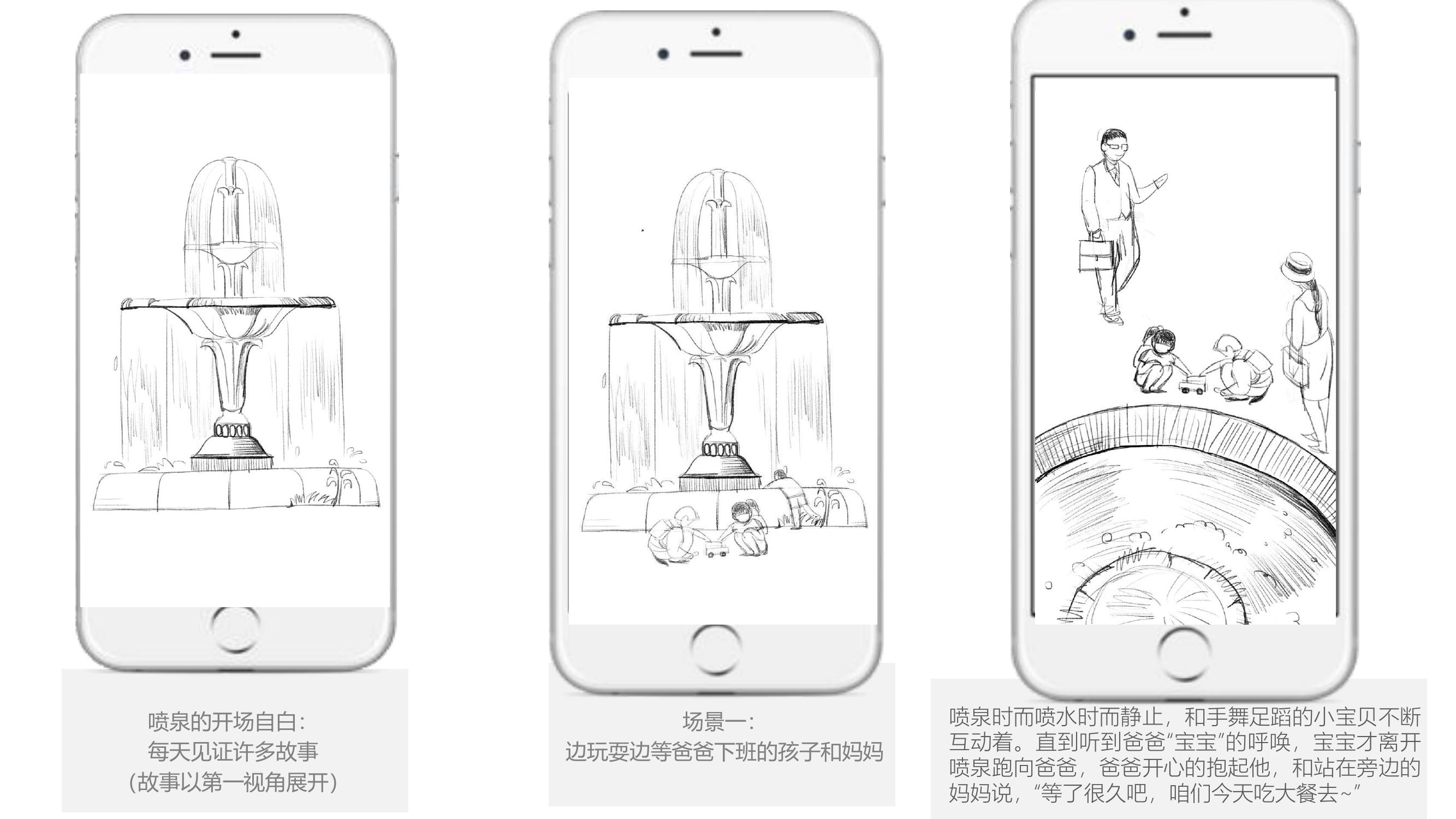 喷泉的开场自白：
每天见证许多故事
（故事以第一视角展开）

场景一：
边玩耍边等爸爸下班的孩子和妈妈

喷泉时而喷水时而静止，和手舞足蹈的小宝贝不断互动着。直到听到爸爸“宝宝”的呼唤，宝宝才离开喷泉跑向爸爸，爸爸开心的抱起他，和站在旁边的妈妈说，“等了很久吧，咱们今天吃大餐去~”