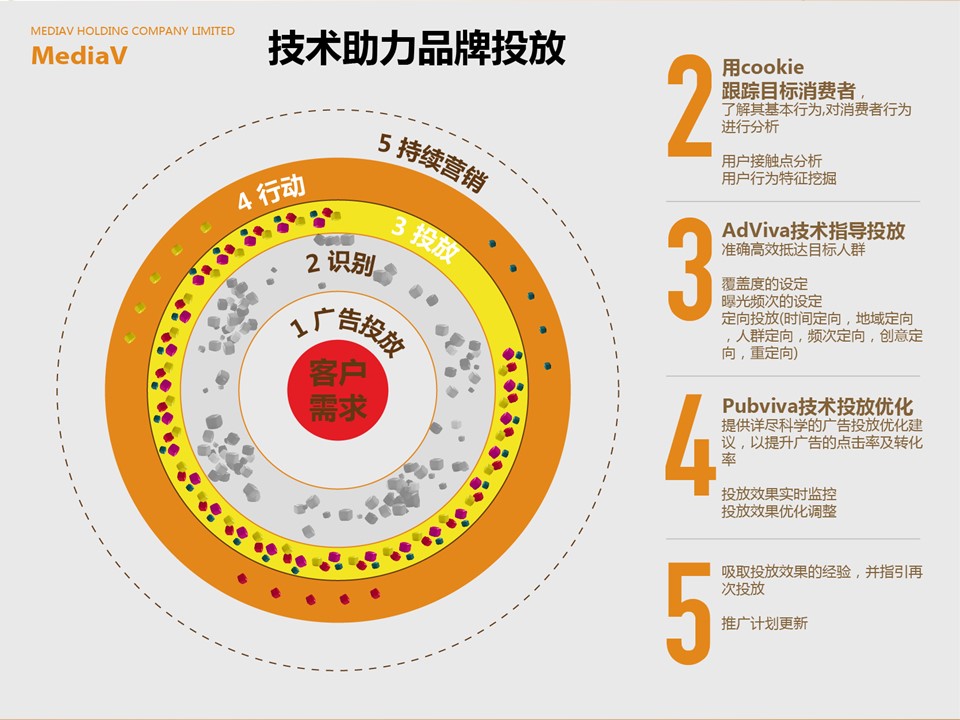 MEDIAV HOLDING COMPANY LIMITED
MediaV

技术助力品牌投放

5 持续营销
4 行动
3 投放
2 识别
1 广告投放
客户需求

2
用cookie
跟踪目标消费者，
了解其基本行为,对消费者行为进行分析

用户接触点分析
用户行为特征挖掘

3
AdViva技术指导投放
准确高效抵达目标人群

覆盖度的设定
曝光频次的设定
定向投放(时间定向，地域定向，人群定向，频次定向，创意定向，重定向)

4
Pubviva技术投放优化
提供详尽科学的广告投放优化建议，以提升广告的点击率及转化率

投放效果实时监控
投放效果优化调整

5
吸取投放效果的经验，并指引再次投放

推广计划更新